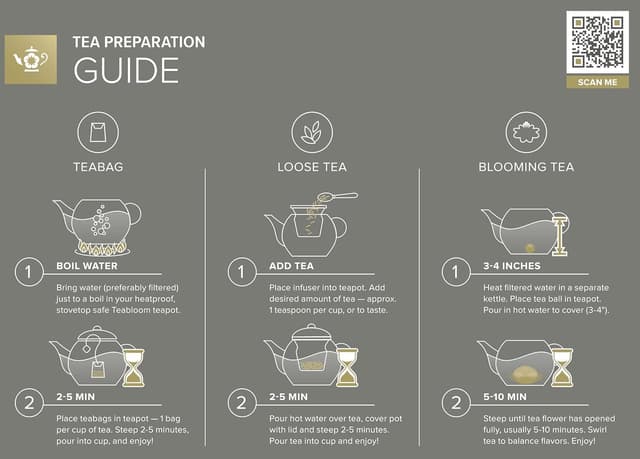 TEA PREPARATION
GUIDE

SCAN ME

TEABAG

1 BOIL WATER

Bring water (preferably filtered) just to a boil in your heatproof, stovetop safe Teabloom teapot.

2 2-5 MIN

Place teabags in teapot — 1 bag per cup of tea. Steep 2-5 minutes, pour into cup, and enjoy!

LOOSE TEA

1 ADD TEA

Place infuser into teapot. Add desired amount of tea — approx. 1 teaspoon per cup, or to taste.

2 2-5 MIN

Pour hot water over tea, cover pot with lid and steep 2-5 minutes. Pour tea into cup and enjoy!

BLOOMING TEA

1 3-4 INCHES

Heat filtered water in a separate kettle. Place tea ball in teapot. Pour in hot water to cover (3-4").

2 5-10 MIN

Steep until tea flower has opened fully, usually 5-10 minutes. Swirl tea to balance flavors. Enjoy!