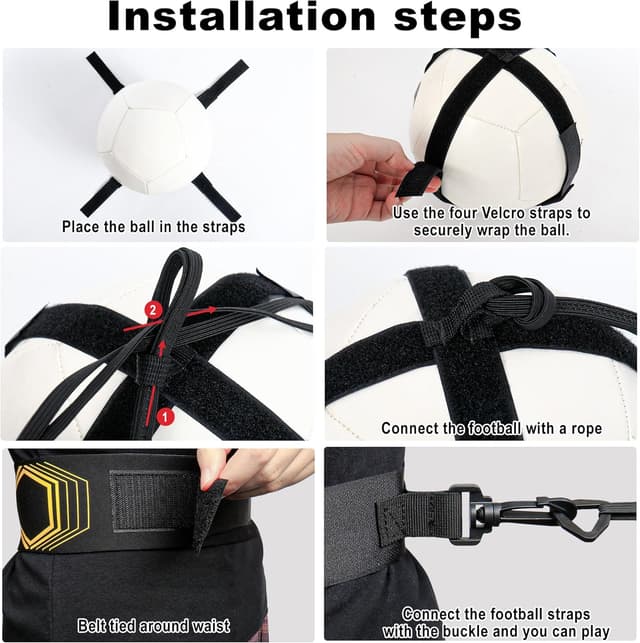 Installation steps

Place the ball in the straps

Use the four Velcro straps to securely wrap the ball.

2

1

Connect the football with a rope

Belt tied around waist

Connect the football straps with the buckle and you can play