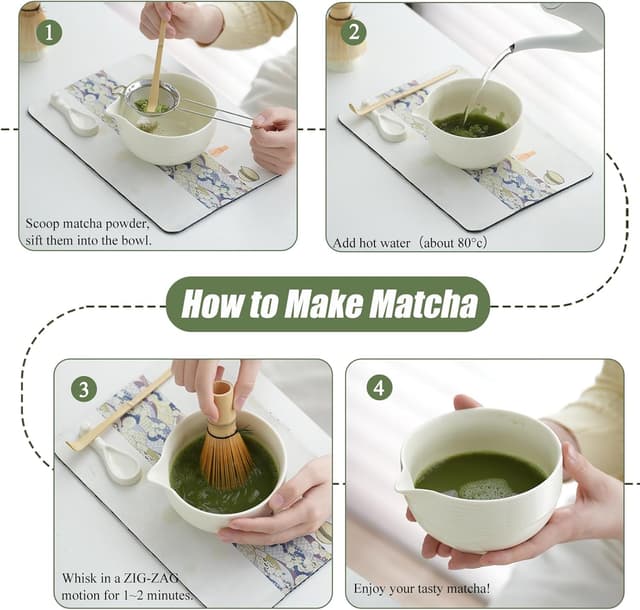 1

Scoop matcha powder, sift them into the bowl.

2

Add hot water（about 80°c）

How to Make Matcha

3

Whisk in a ZIG-ZAG motion for 1~2 minutes.

4

Enjoy your tasty matcha!