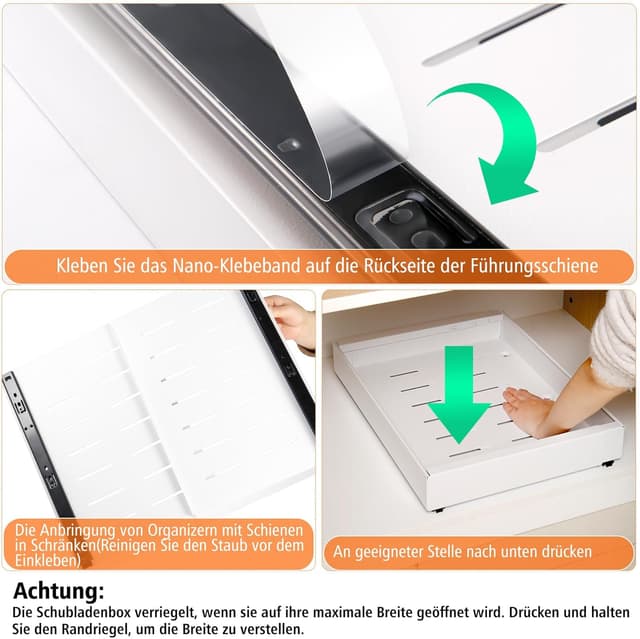 Kleben Sie das Nano-Klebeband auf die Rückseite der Führungsschiene

Die Anbringung von Organizern mit Schienen in Schränken(Reinigen Sie den Staub vor dem Einkleben)

An geeigneter Stelle nach unten drücken

Achtung:
Die Schubladenbox verriegelt, wenn sie auf ihre maximale Breite geöffnet wird. Drücken und halten Sie den Randriegel, um die Breite zu verstellen.