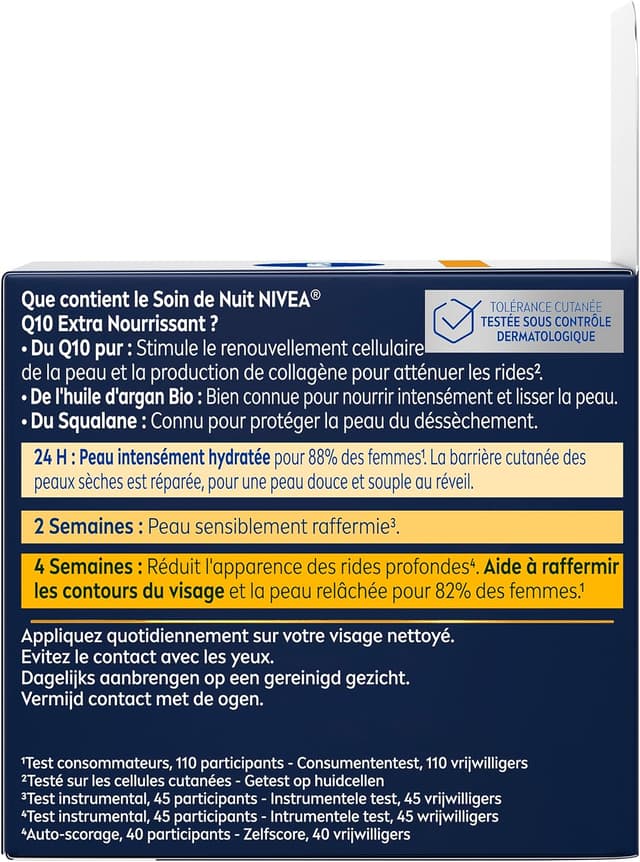 Que contient le Soin de Nuit NIVEA®
Q10 Extra Nourrissant ?

TOLÉRANCE CUTANÉE
TESTÉE SOUS CONTRÔLE DERMATOLOGIQUE

• Du Q10 pur : Stimule le renouvellement cellulaire de la peau et la production de collagène pour atténuer les rides².
• De l'huile d'argan Bio : Bien connue pour nourrir intensément et lisser la peau.
• Du Squalane : Connu pour protéger la peau du déssèchement.

24 H : Peau intensément hydratée pour 88% des femmes¹. La barrière cutanée des peaux sèches est réparée, pour une peau douce et souple au réveil.

2 Semaines : Peau sensiblement raffermie³.

4 Semaines : Réduit l'apparence des rides profondes⁴. Aide à raffermir les contours du visage et la peau relâchée pour 82% des femmes.¹

Appliquez quotidiennement sur votre visage nettoyé.
Evitez le contact avec les yeux.
Dagelijks aanbrengen op een gereinigd gezicht.
Vermijd contact met de ogen.

¹Test consommateurs, 110 participants - Consumententest, 110 vrijwilligers
²Testé sur les cellules cutanées - Getest op huidcellen
³Test instrumental, 45 participants - Instrumentele test, 45 vrijwilligers
⁴Test instrumental, 45 participants - Intrumentele test, 45 wrijwilligers
⁴Auto-scorage, 40 participants - Zelfscore, 40 vrijwilligers