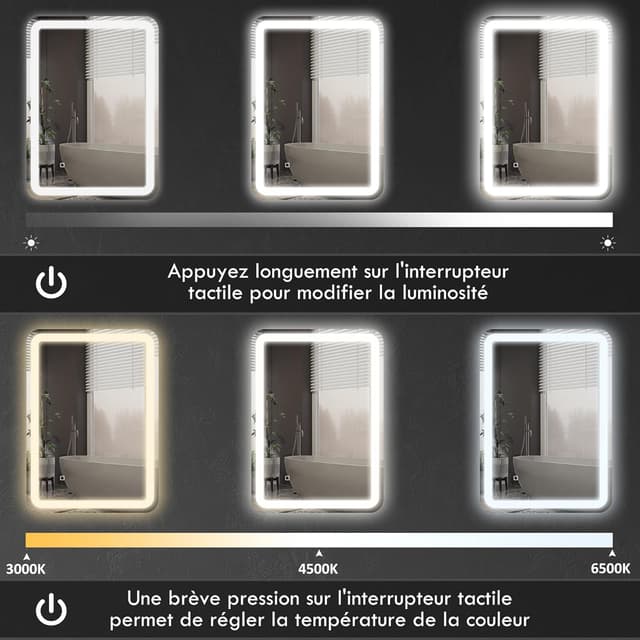 Appuyez longuement sur l'interrupteur tactile pour modifier la luminosité

3000K
4500K
6500K

Une brève pression sur l'interrupteur tactile permet de régler la température de la couleur