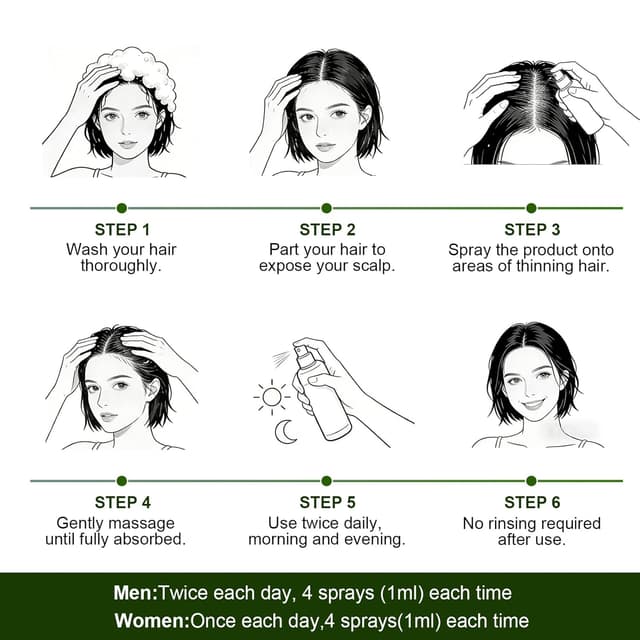 STEP 1
Wash your hair thoroughly.

STEP 2
Part your hair to expose your scalp.

STEP 3
Spray the product onto areas of thinning hair.

STEP 4
Gently massage until fully absorbed.

STEP 5
Use twice daily, morning and evening.

STEP 6
No rinsing required after use.

Men:Twice each day, 4 sprays (1ml) each time
Women:Once each day,4 sprays(1ml) each time