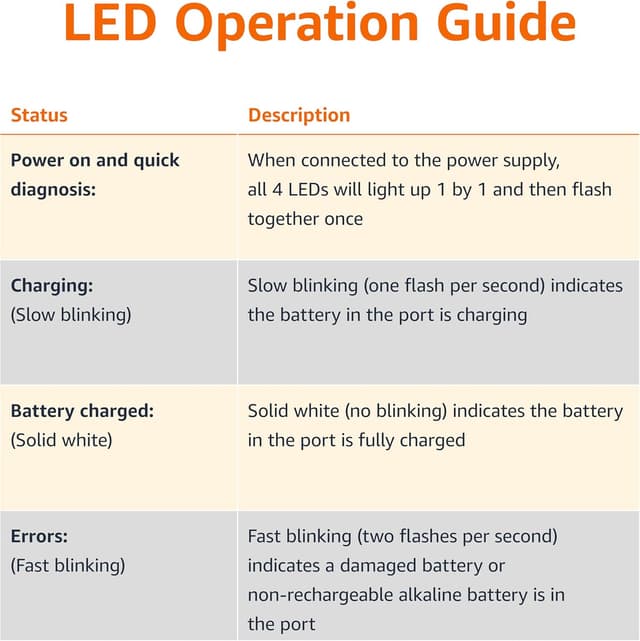 LED Operation Guide

| Status | Description |
|---|---|
| Power on and quick diagnosis: | When connected to the power supply, all 4 LEDs will light up 1 by 1 and then flash together once |
| Charging: (Slow blinking) | Slow blinking (one flash per second) indicates the battery in the port is charging |
| Battery charged: (Solid white) | Solid white (no blinking) indicates the battery in the port is fully charged |
| Errors: (Fast blinking) | Fast blinking (two flashes per second) indicates a damaged battery or non-rechargeable alkaline battery is in the port |