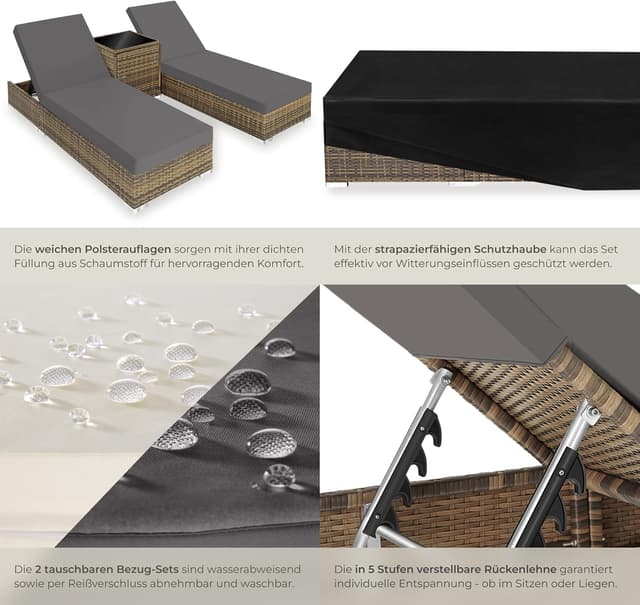 Die weichen Polsterauflagen sorgen mit ihrer dichten Füllung aus Schaumstoff für hervorragenden Komfort.

Mit der strapazierfähigen Schutzhaube kann das Set effektiv vor Witterungseinflüssen geschützt werden.

Die 2 tauschbaren Bezug-Sets sind wasserabweisend sowie per Reißverschluss abnehmbar und waschbar.

Die in 5 Stufen verstellbare Rückenlehne garantiert individuelle Entspannung - ob im Sitzen oder Liegen.