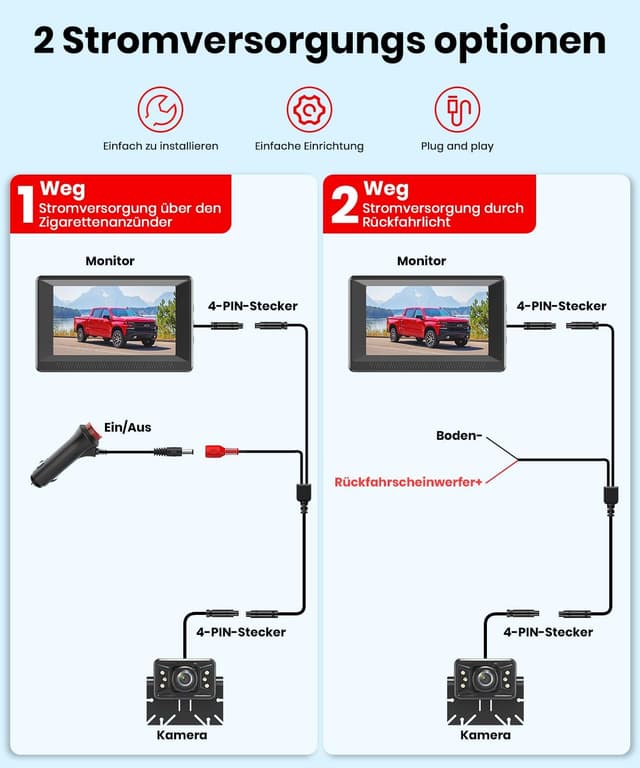 2 Stromversorgungs optionen

Einfach zu installieren

Einfache Einrichtung

Plug and play

1 Weg
Stromversorgung über den Zigarettenanzünder

Monitor

4-PIN-Stecker

Ein/Aus

4-PIN-Stecker

Kamera

2 Weg
Stromversorgung durch Rückfahrlicht

Monitor

4-PIN-Stecker

Boden-

Rückfahrscheinwerfer+

4-PIN-Stecker

Kamera