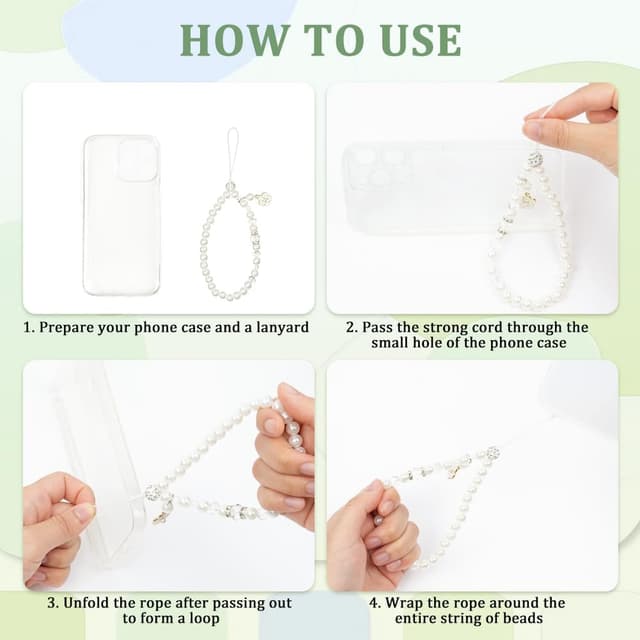 HOW TO USE

1. Prepare your phone case and a lanyard

2. Pass the strong cord through the small hole of the phone case

3. Unfold the rope after passing out to form a loop

4. Wrap the rope around the entire string of beads