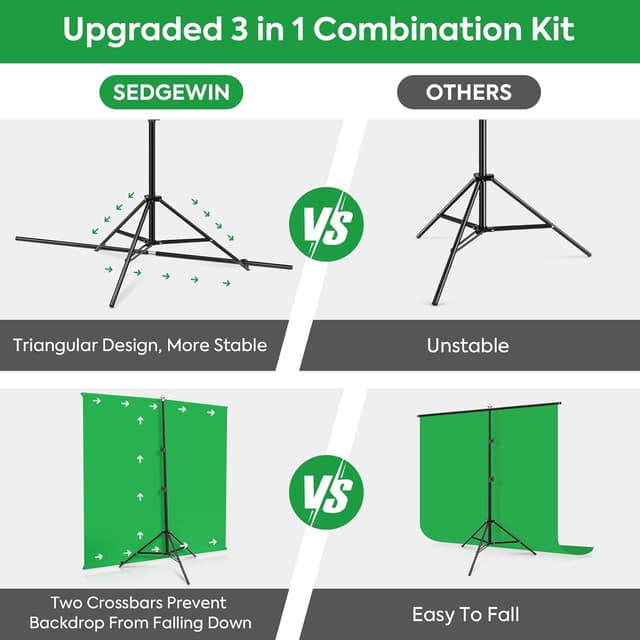 Upgraded 3 in 1 Combination Kit

SEDGEWIN

OTHERS

VS

Triangular Design, More Stable

Unstable

VS

Two Crossbars Prevent Backdrop From Falling Down

Easy To Fall