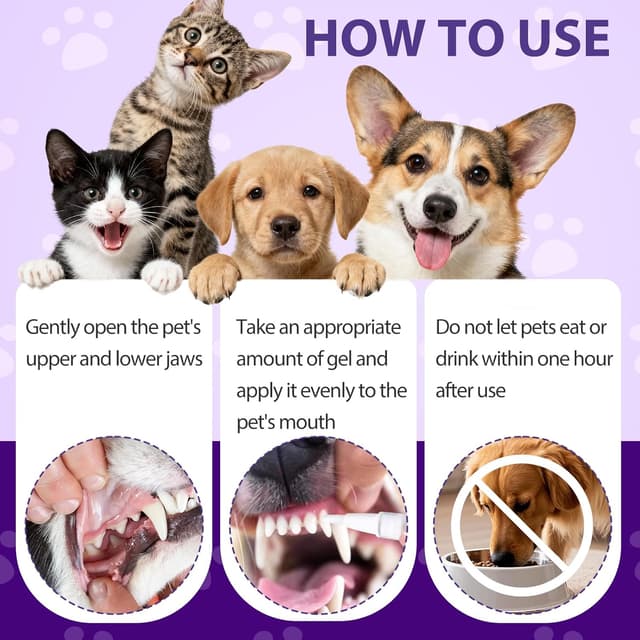 HOW TO USE

Gently open the pet's upper and lower jaws

Take an appropriate amount of gel and apply it evenly to the pet's mouth

Do not let pets eat or drink within one hour after use