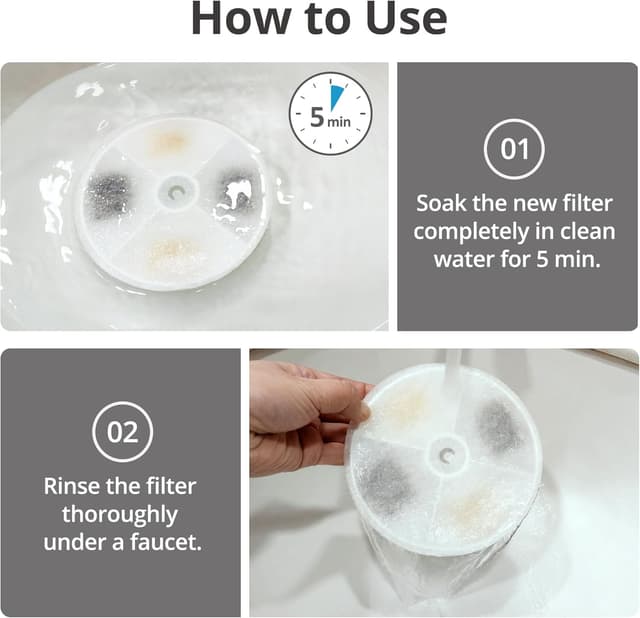 How to Use

5 min

01

Soak the new filter completely in clean water for 5 min.

02

Rinse the filter thoroughly under a faucet.