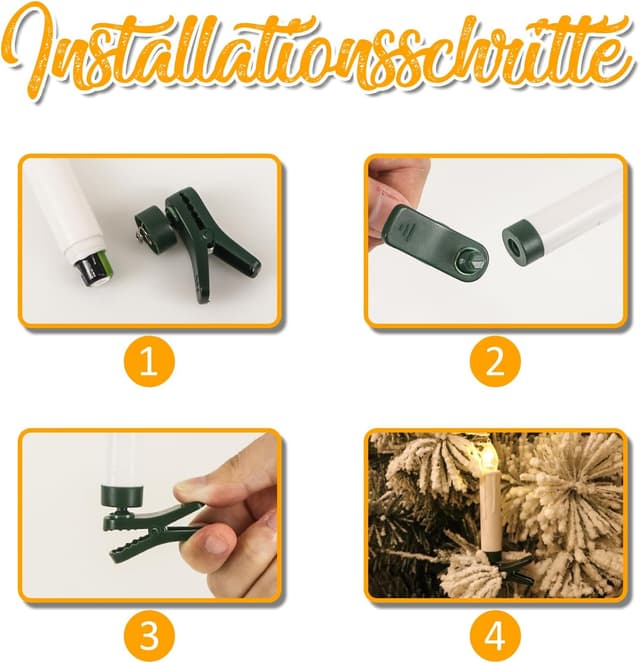 Installationsschritte

1

2

3

4