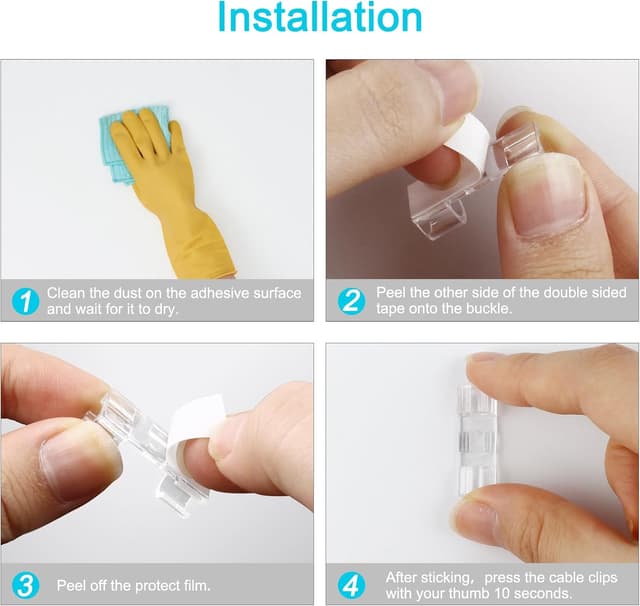 Installation

1 Clean the dust on the adhesive surface and wait for it to dry.

2 Peel the other side of the double sided tape onto the buckle.

3 Peel off the protect film.

4 After sticking, press the cable clips with your thumb 10 seconds.