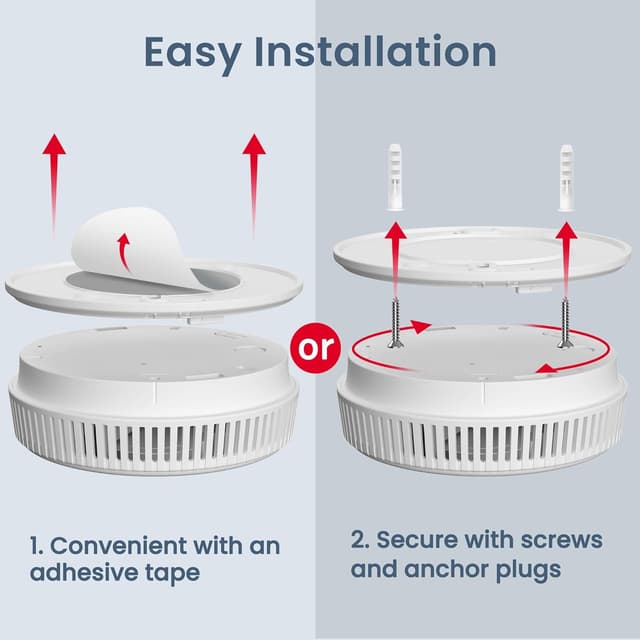 Easy Installation

or

1. Convenient with an adhesive tape

2. Secure with screws and anchor plugs