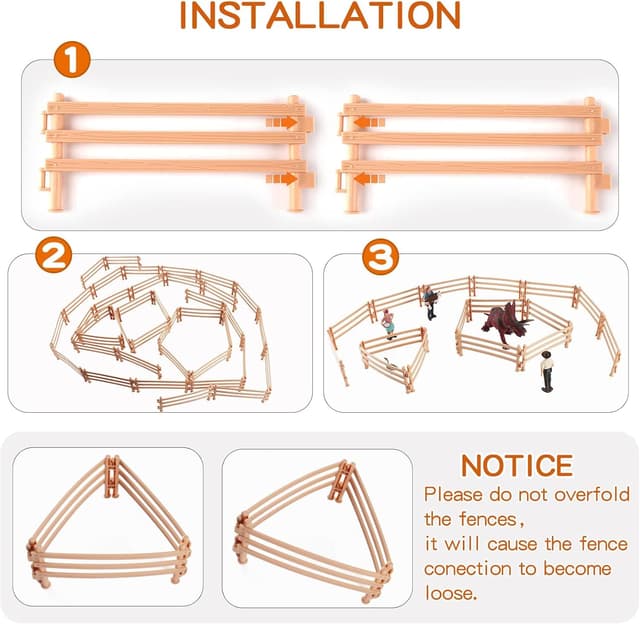 INSTALLATION

1

2

3

NOTICE
Please do not overfold the fences,
it will cause the fence conection to become loose.