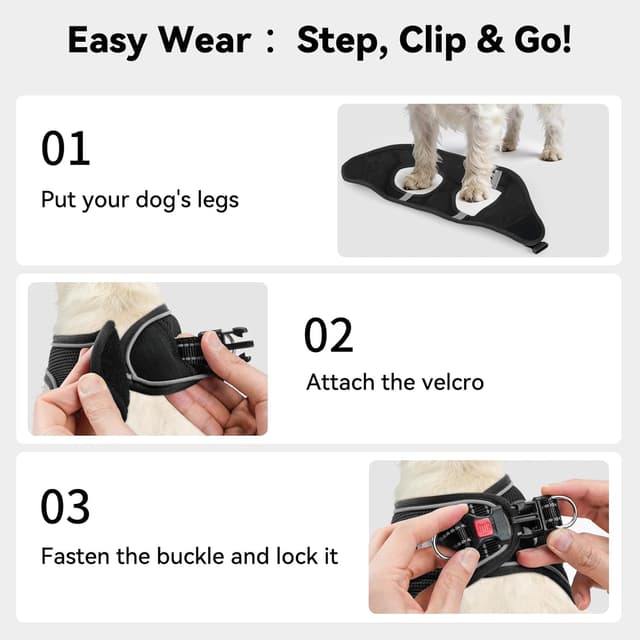 Easy Wear： Step, Clip & Go!

01

Put your dog's legs

02

Attach the velcro

03

Fasten the buckle and lock it