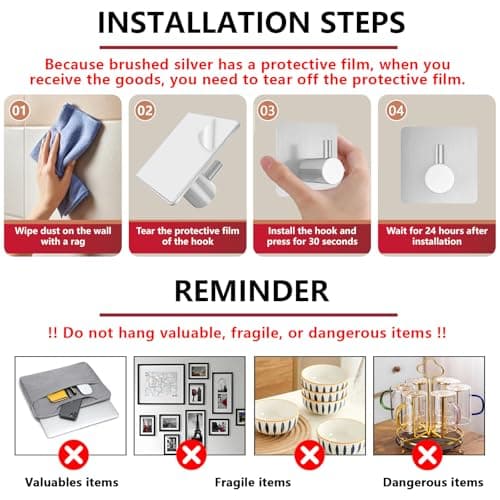 INSTALLATION STEPS

Because brushed silver has a protective film, when you receive the goods, you need to tear off the protective film.

01
Wipe dust on the wall with a rag

02
Tear the protective film of the hook

03
Install the hook and press for 30 seconds

04
Wait for 24 hours after installation

REMINDER

!! Do not hang valuable, fragile, or dangerous items !!

Valuables items

Fragile items

Dangerous items