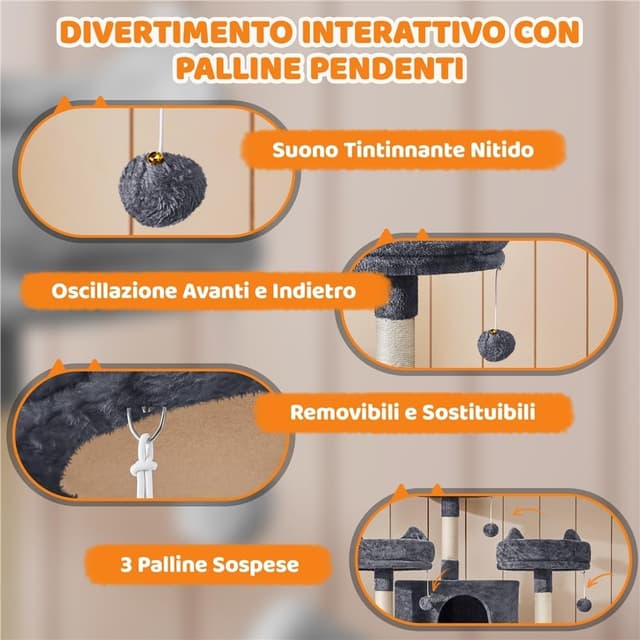 DIVERTIMENTO INTERATTIVO CON PALLINE PENDENTI

Suono Tintinnante Nitido

Oscillazione Avanti e Indietro

Removibili e Sostituibili

3 Palline Sospese