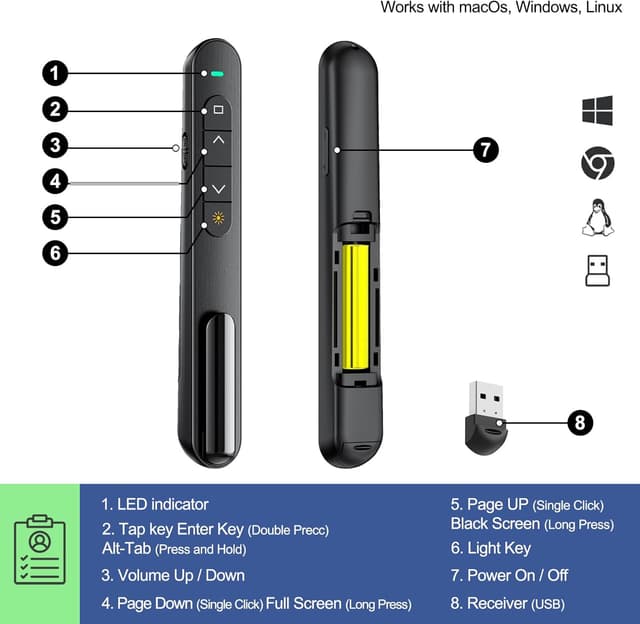 Works with macOs, Windows, Linux

1
2
3
4
5
6
7
8

1. LED indicator
2. Tap key Enter Key (Double Precc) Alt-Tab (Press and Hold)
3. Volume Up / Down
4. Page Down (Single Click) Full Screen (Long Press)

5. Page UP (Single Click) Black Screen (Long Press)
6. Light Key
7. Power On / Off
8. Receiver (USB)