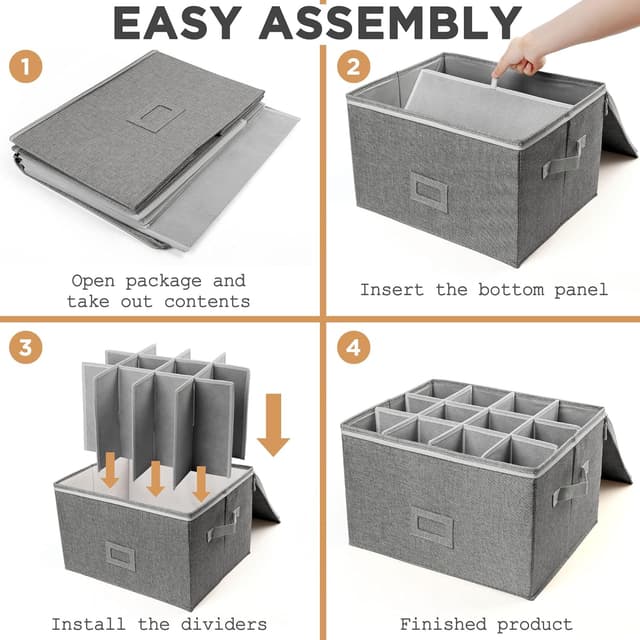 EASY ASSEMBLY

1

Open package and take out contents

2

Insert the bottom panel

3

Install the dividers

4

Finished product