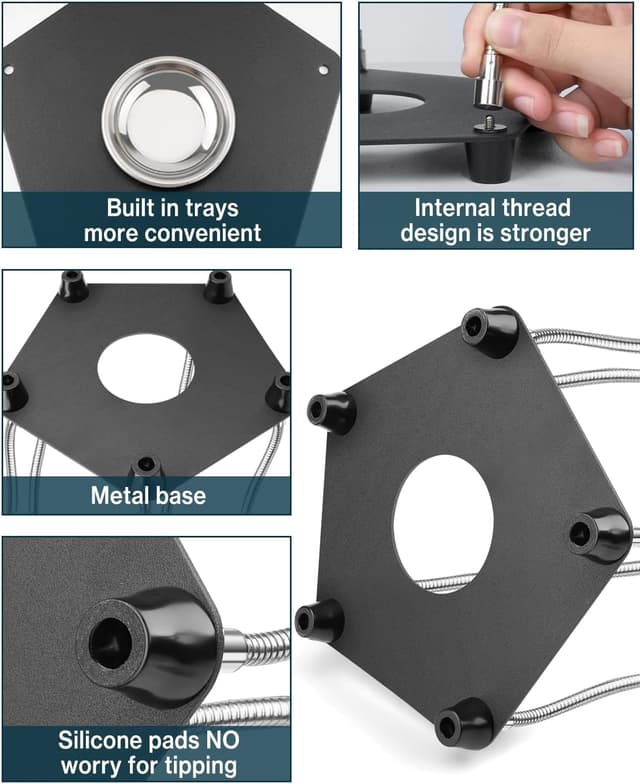 Built in trays
more convenient

Internal thread
design is stronger

Metal base

Silicone pads NO
worry for tipping