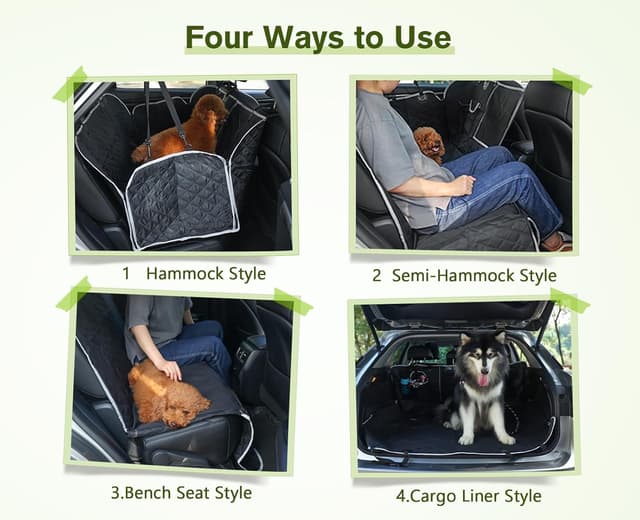 Four Ways to Use

1 Hammock Style

2 Semi-Hammock Style

3.Bench Seat Style

4.Cargo Liner Style