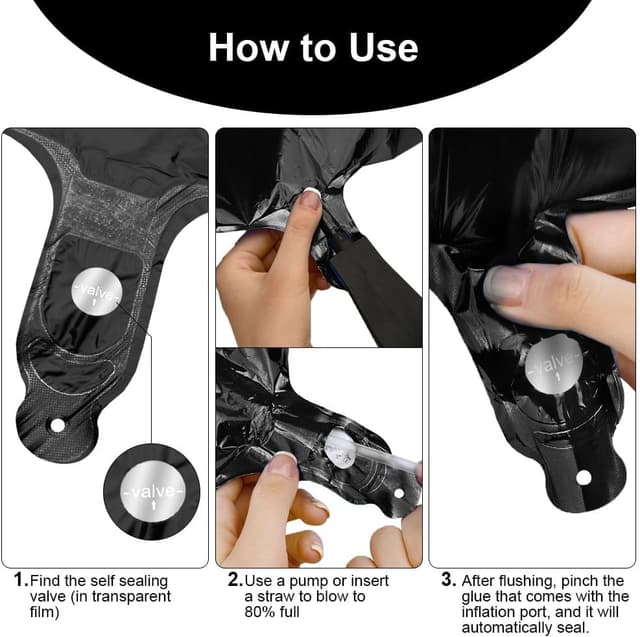 How to Use

-valve-

-valve-

-valve-

1. Find the self sealing valve (in transparent film)

2. Use a pump or insert a straw to blow to 80% full

3. After flushing, pinch the glue that comes with the inflation port, and it will automatically seal.