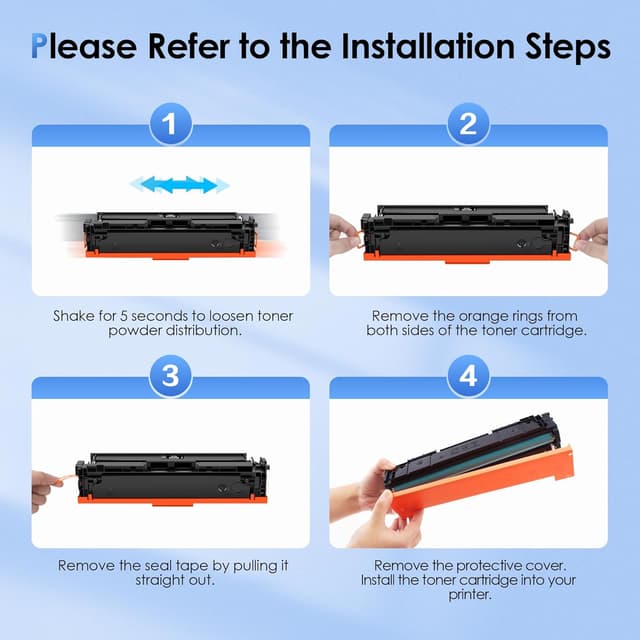 Please Refer to the Installation Steps

1

Shake for 5 seconds to loosen toner powder distribution.

2

Remove the orange rings from both sides of the toner cartridge.

3

Remove the seal tape by pulling it straight out.

4

Remove the protective cover. Install the toner cartridge into your printer.