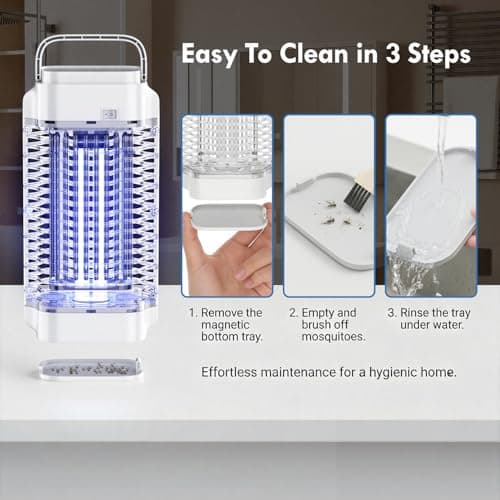 Easy To Clean in 3 Steps

1. Remove the magnetic bottom tray.

2. Empty and brush off mosquitoes.

3. Rinse the tray under water.

Effortless maintenance for a hygienic home.