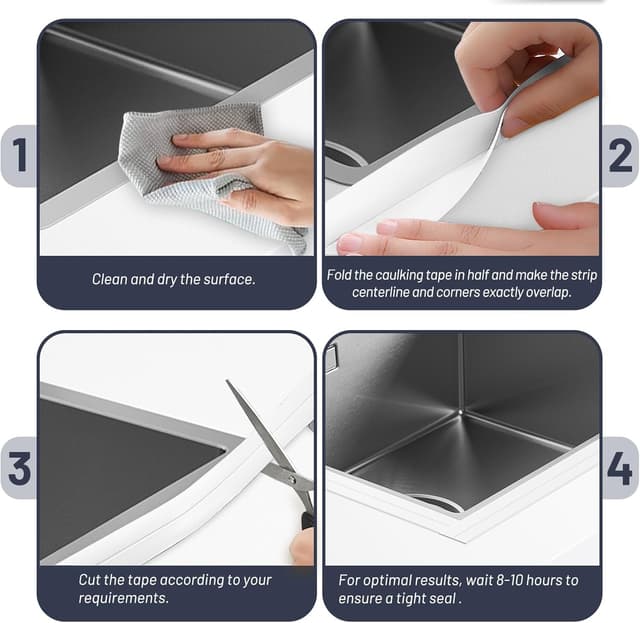 1

Clean and dry the surface.

2

Fold the caulking tape in half and make the strip centerline and corners exactly overlap.

3

Cut the tape according to your requirements.

4

For optimal results, wait 8-10 hours to ensure a tight seal .