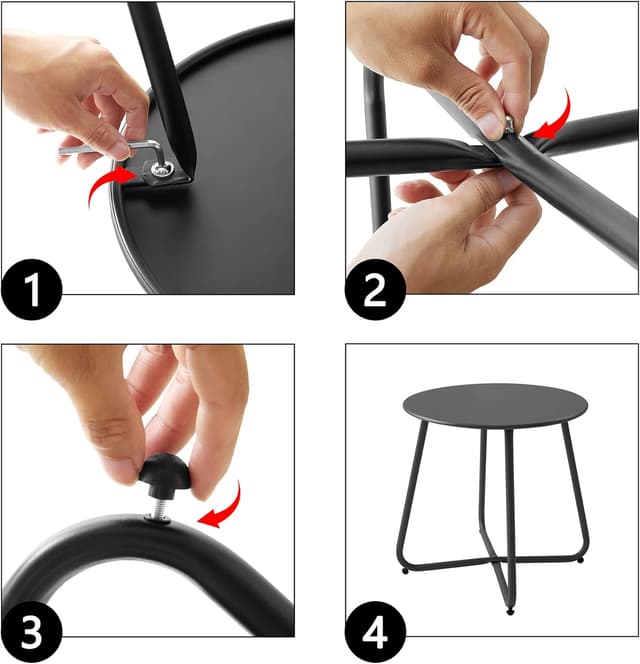 1

2

3

4