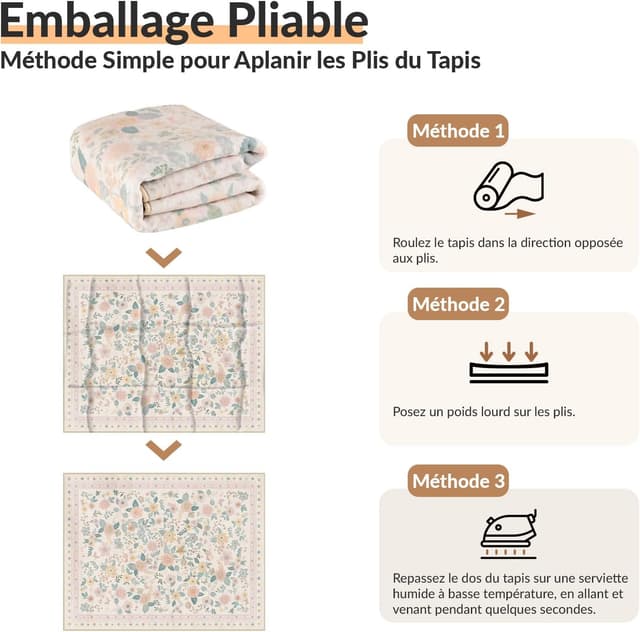 Emballage Pliable
Méthode Simple pour Aplanir les Plis du Tapis

Méthode 1
Roulez le tapis dans la direction opposée aux plis.

Méthode 2
Posez un poids lourd sur les plis.

Méthode 3
Repassez le dos du tapis sur une serviette humide à basse température, en allant et venant pendant quelques secondes.