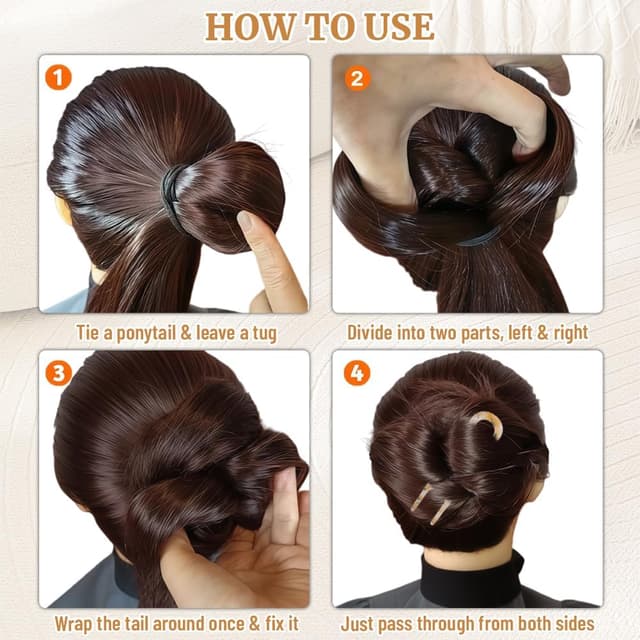 HOW TO USE

1

Tie a ponytail & leave a tug

2

Divide into two parts, left & right

3

Wrap the tail around once & fix it

4

Just pass through from both sides