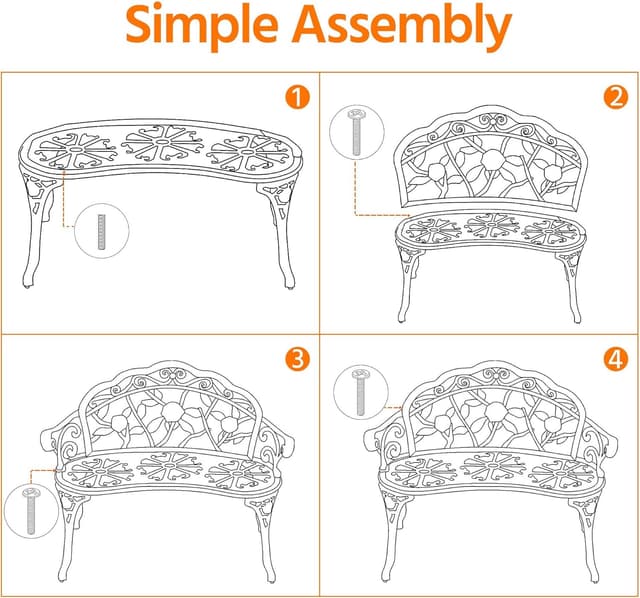 Simple Assembly

1

2

3

4