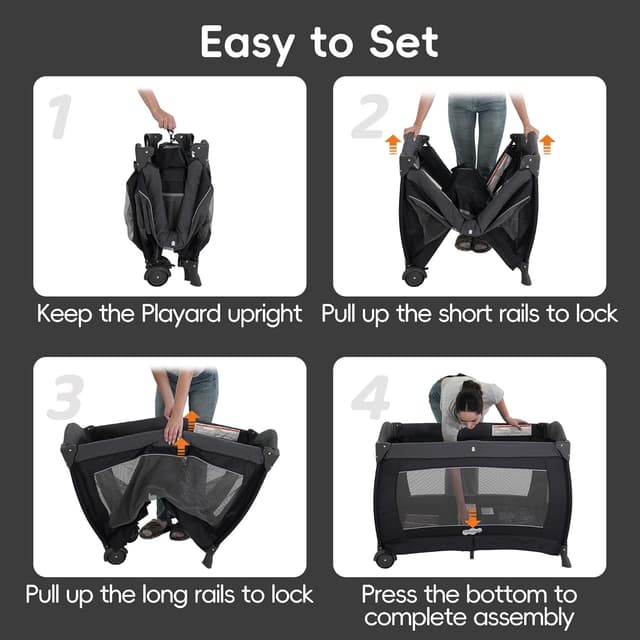 Easy to Set

1

Keep the Playard upright

2

Pull up the short rails to lock

3

Pull up the long rails to lock

4

Press the bottom to complete assembly