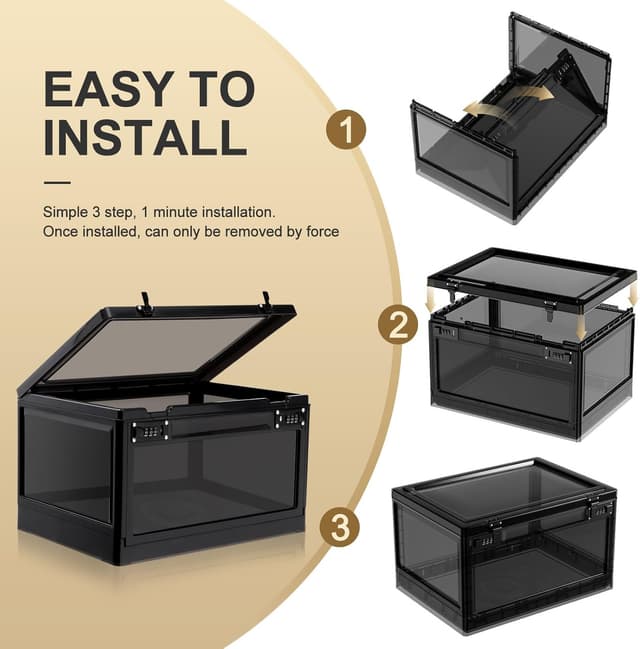 EASY TO INSTALL

Simple 3 step, 1 minute installation.
Once installed, can only be removed by force

1

2

3