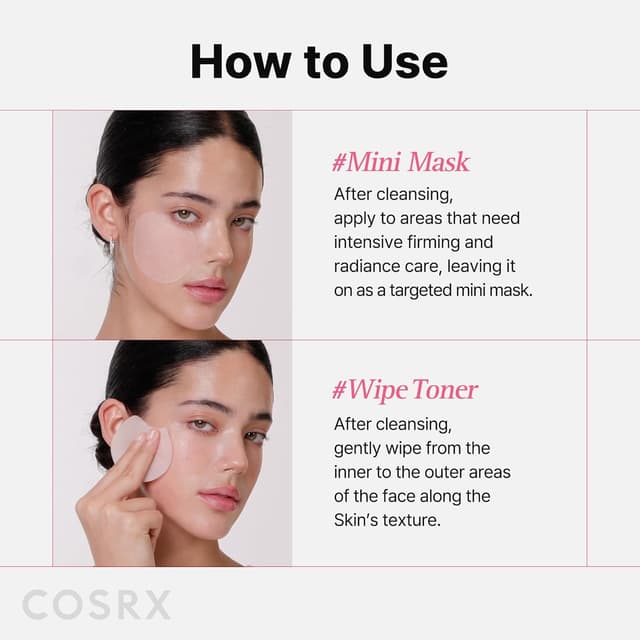 How to Use

#Mini Mask

After cleansing, apply to areas that need intensive firming and radiance care, leaving it on as a targeted mini mask.

#Wipe Toner

After cleansing, gently wipe from the inner to the outer areas of the face along the Skin's texture.

COSRX