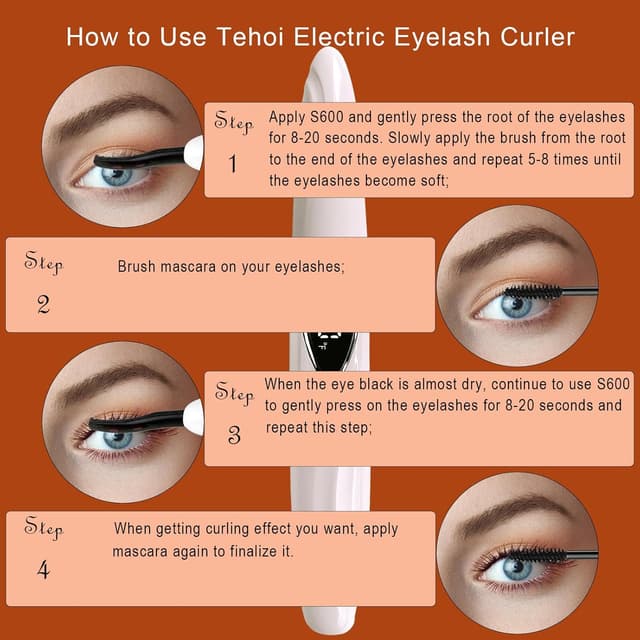 How to Use Tehoi Electric Eyelash Curler

Step 1
Apply S600 and gently press the root of the eyelashes for 8-20 seconds. Slowly apply the brush from the root to the end of the eyelashes and repeat 5-8 times until the eyelashes become soft;

Step 2
Brush mascara on your eyelashes;

Step 3
When the eye black is almost dry, continue to use S600 to gently press on the eyelashes for 8-20 seconds and repeat this step;

Step 4
When getting curling effect you want, apply mascara again to finalize it.