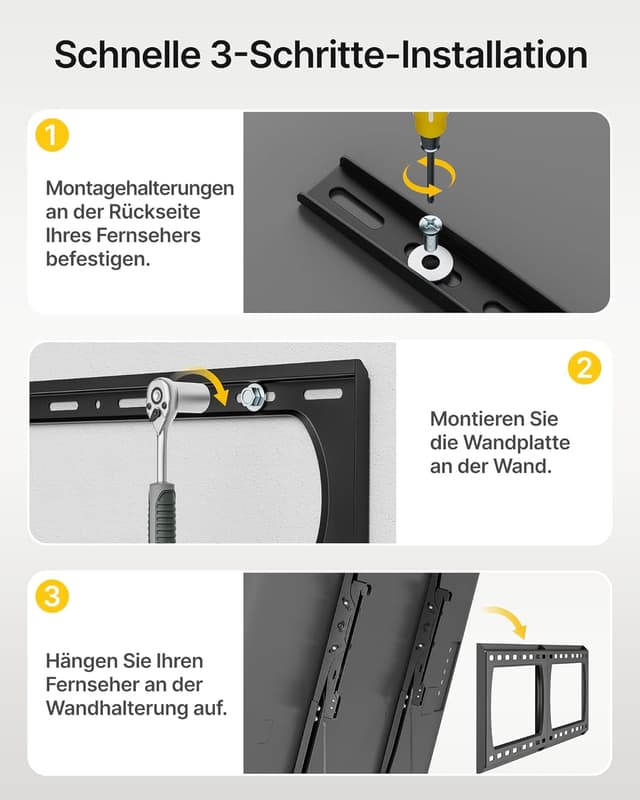 Schnelle 3-Schritte-Installation

1

Montagehalterungen an der Rückseite Ihres Fernsehers befestigen.

2

Montieren Sie die Wandplatte an der Wand.

3

Hängen Sie Ihren Fernseher an der Wandhalterung auf.