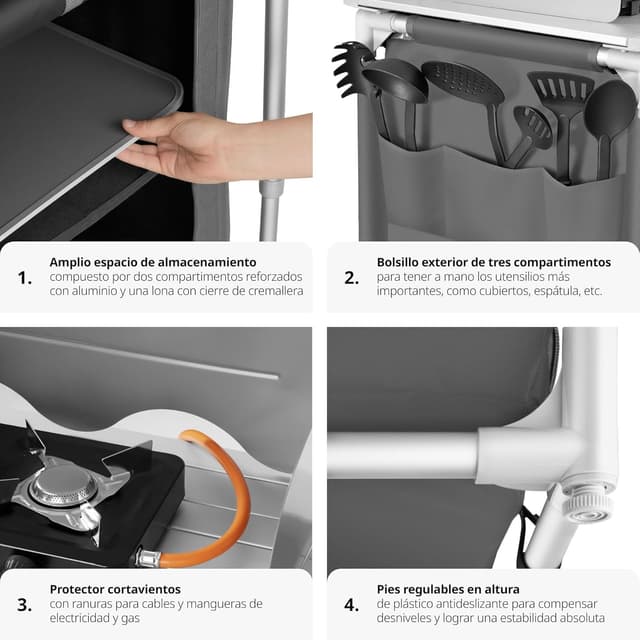 1. Amplio espacio de almacenamiento
compuesto por dos compartimentos reforzados con aluminio y una lona con cierre de cremallera

2. Bolsillo exterior de tres compartimentos
para tener a mano los utensilios más importantes, como cubiertos, espátula, etc.

3. Protector cortavientos
con ranuras para cables y mangueras de electricidad y gas

4. Pies regulables en altura
de plástico antideslizante para compensar desniveles y lograr una estabilidad absoluta