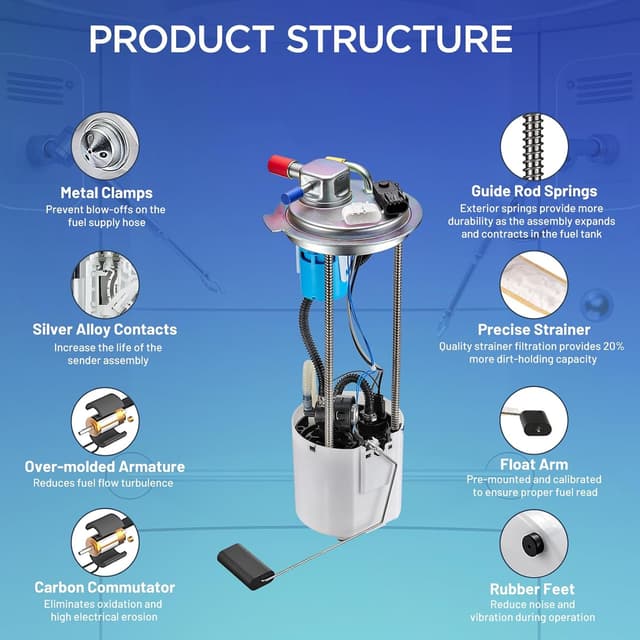 PRODUCT STRUCTURE

Metal Clamps
Prevent blow-offs on the fuel supply hose

Silver Alloy Contacts
Increase the life of the sender assembly

Over-molded Armature
Reduces fuel flow turbulence

Carbon Commutator
Eliminates oxidation and high electrical erosion

Guide Rod Springs
Exterior springs provide more durability as the assembly expands and contracts in the fuel tank

Precise Strainer
Quality strainer filtration provides 20% more dirt-holding capacity

Float Arm
Pre-mounted and calibrated to ensure proper fuel read

Rubber Feet
Reduce noise and vibration during operation