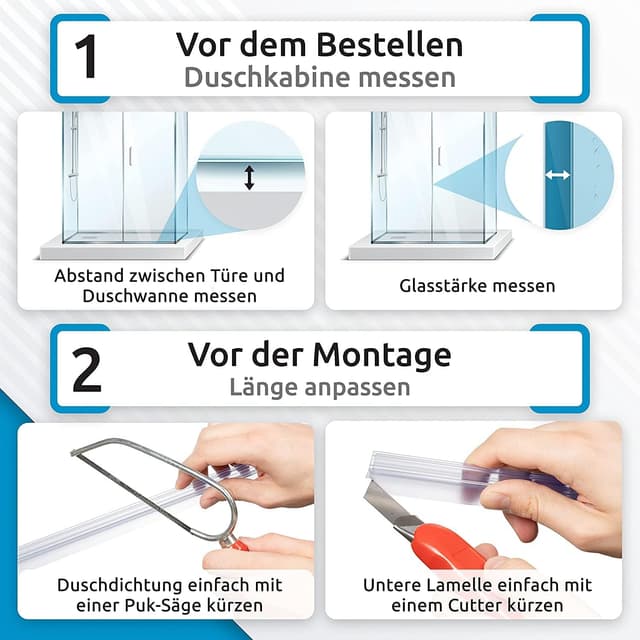 1

Vor dem Bestellen
Duschkabine messen

Abstand zwischen Türe und Duschwanne messen

Glasstärke messen

2

Vor der Montage
Länge anpassen

Duschdichtung einfach mit einer Puk-Säge kürzen

Untere Lamelle einfach mit einem Cutter kürzen