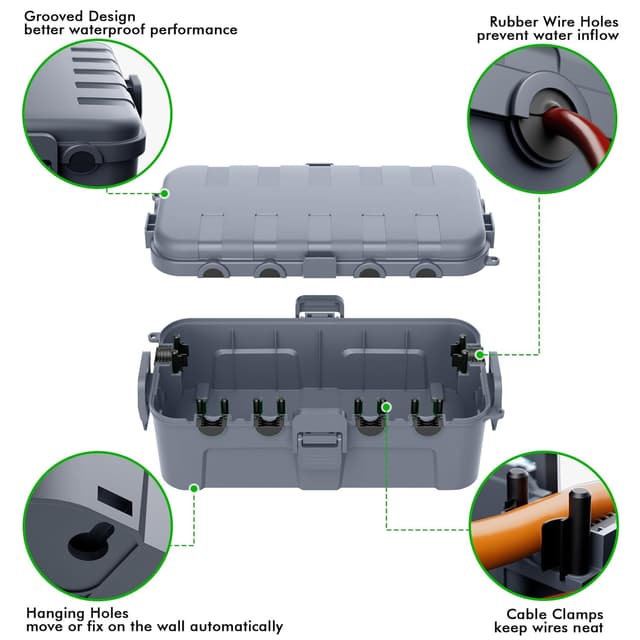 Grooved Design
better waterproof performance

Rubber Wire Holes
prevent water inflow

Hanging Holes
move or fix on the wall automatically

Cable Clamps
keep wires neat