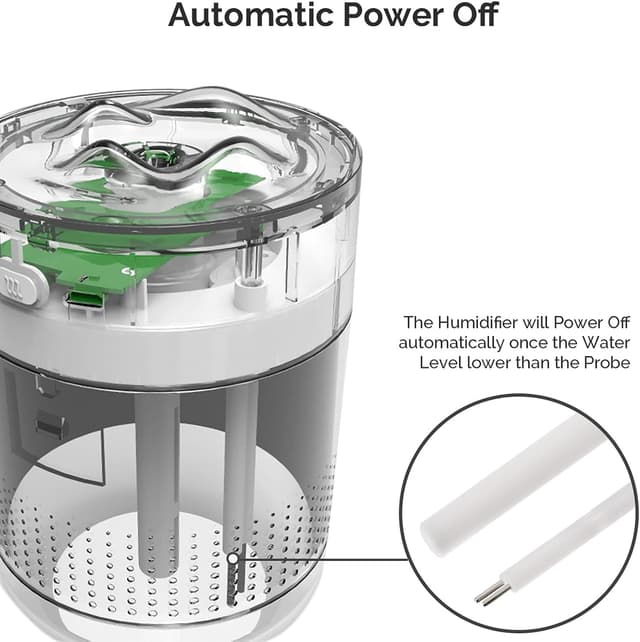 Automatic Power Off

The Humidifier will Power Off automatically once the Water Level lower than the Probe