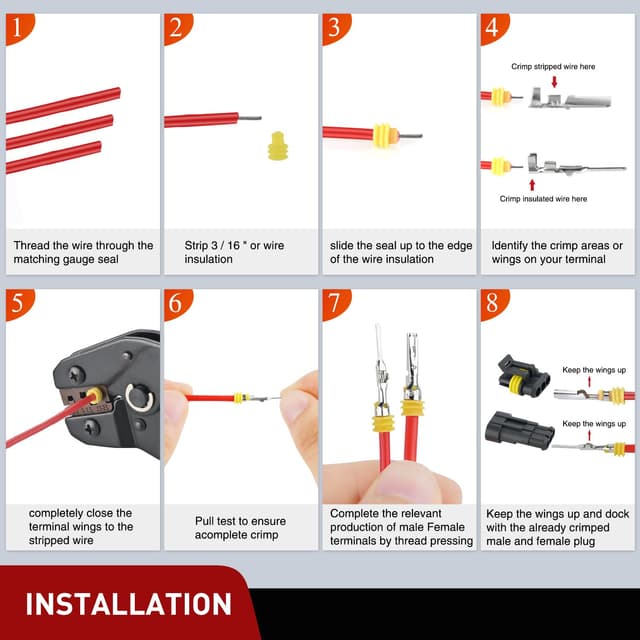 1

Thread the wire through the matching gauge seal

2

Strip 3 / 16 " or wire insulation

3

slide the seal up to the edge of the wire insulation

4

Crimp stripped wire here

Crimp insulated wire here

Identify the crimp areas or wings on your terminal

5

completely close the terminal wings to the stripped wire

6

Pull test to ensure acomplete crimp

7

Complete the relevant production of male Female terminals by thread pressing

8

Keep the wings up

Keep the wings up

Keep the wings up and dock with the already crimped male and female plug

INSTALLATION