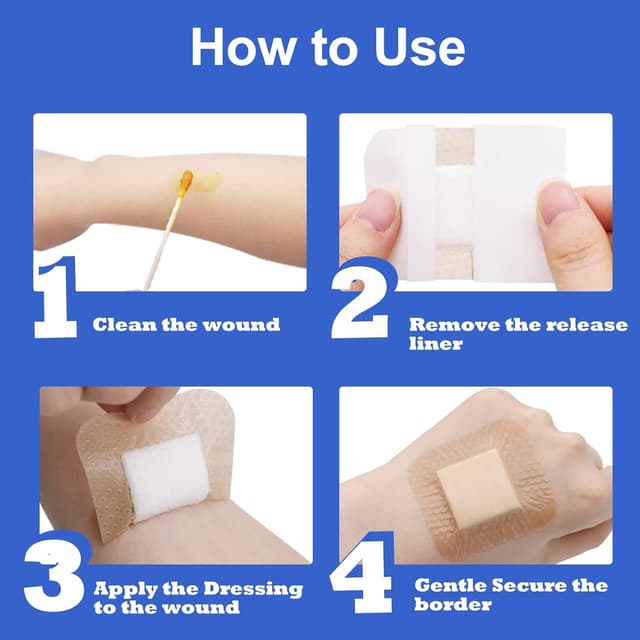 How to Use

1 Clean the wound

2 Remove the release liner

3 Apply the Dressing to the wound

4 Gentle Secure the border