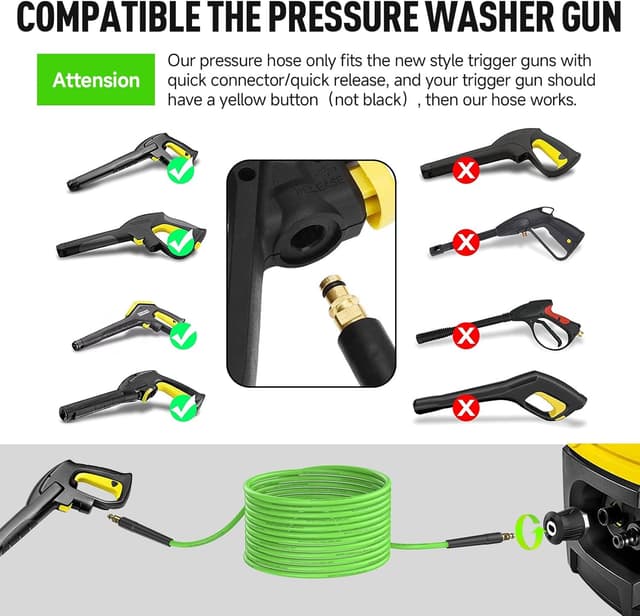 COMPATIBLE THE PRESSURE WASHER GUN

Attension

Our pressure hose only fits the new style trigger guns with quick connector/quick release, and your trigger gun should have a yellow button（not black）, then our hose works.