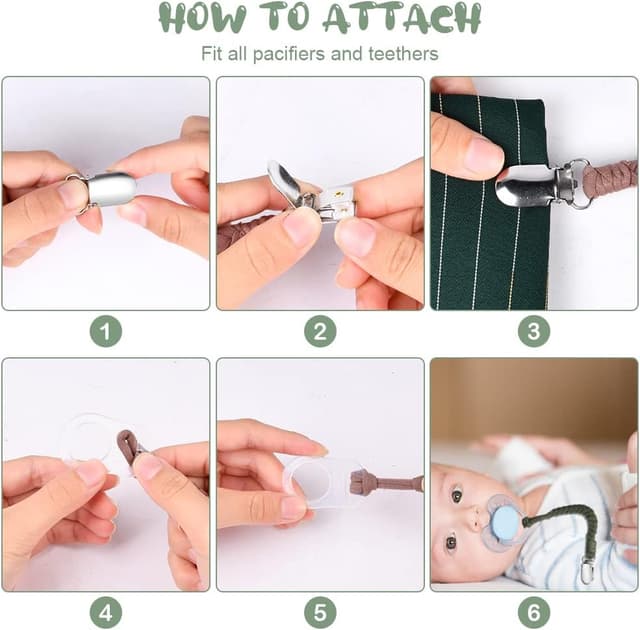 HOW TO ATTACH

Fit all pacifiers and teethers

1

2

3

4

5

6