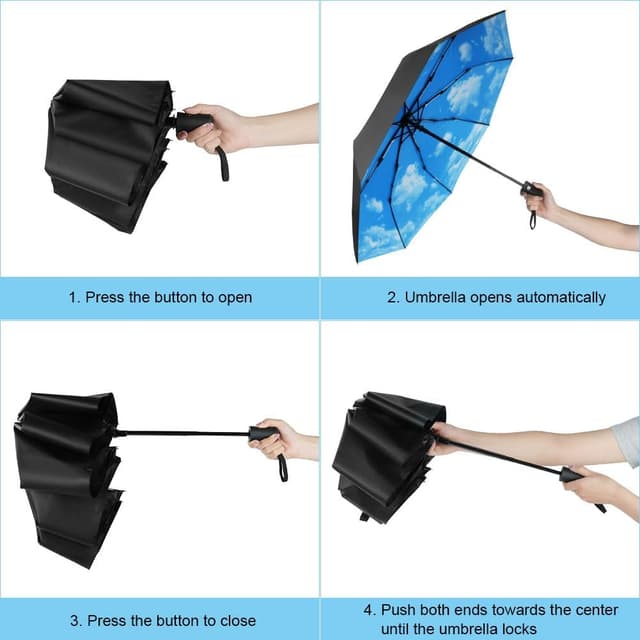 1. Press the button to open

2. Umbrella opens automatically

3. Press the button to close

4. Push both ends towards the center until the umbrella locks