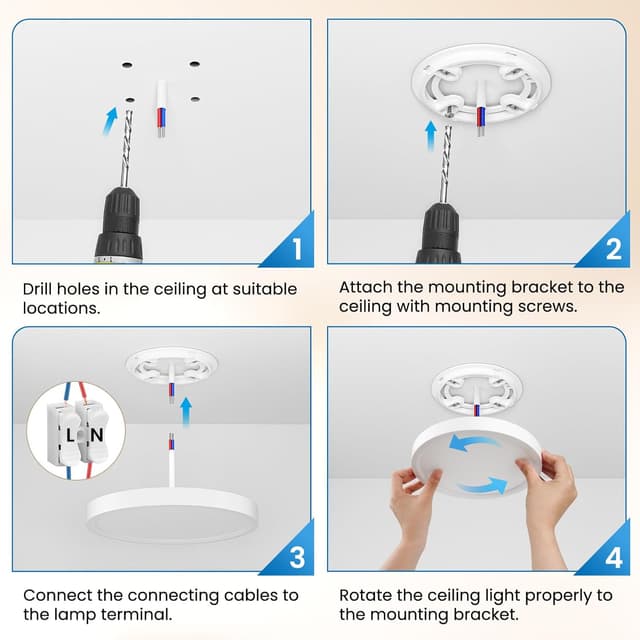 1

Drill holes in the ceiling at suitable locations.

2

Attach the mounting bracket to the ceiling with mounting screws.

L N

3

Connect the connecting cables to the lamp terminal.

4

Rotate the ceiling light properly to the mounting bracket.