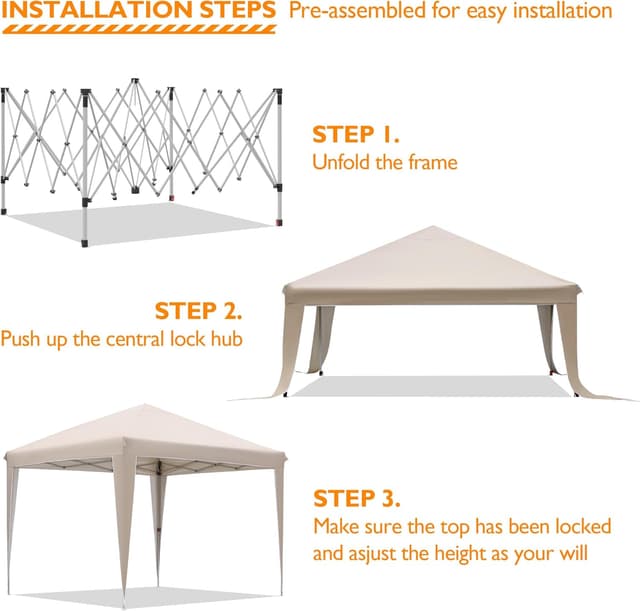 INSTALLATION STEPS Pre-assembled for easy installation

STEP 1.
Unfold the frame

STEP 2.
Push up the central lock hub

STEP 3.
Make sure the top has been locked and asjust the height as your will